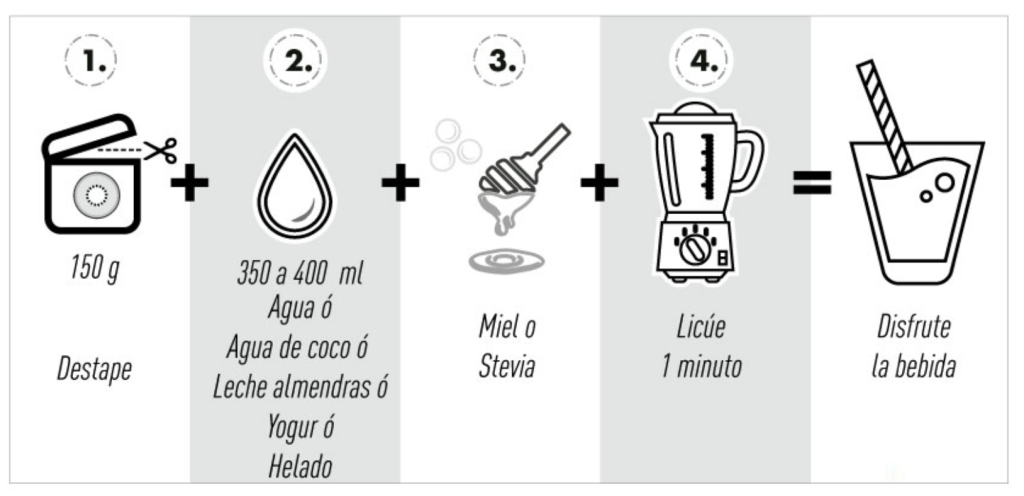 1.

150 g

Destape

+

2.

350 a 400 ml
Agua ó
Agua de coco ó
Leche almendras ó
Yogur ó
Helado

+

3.

Miel o
Stevia

+

4.

Licúe
1 minuto

=

Disfrute
la bebida